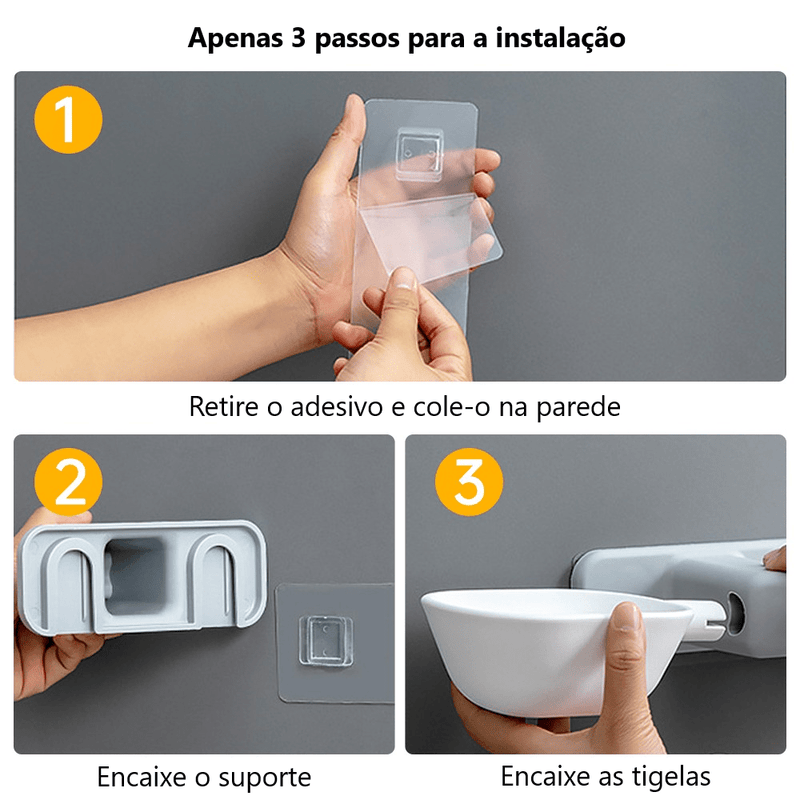 Apenas 3 passos para a instalação

1

Retire o adesivo e cole-o na parede

2

Encaixe o suporte

3

Encaixe as tigelas